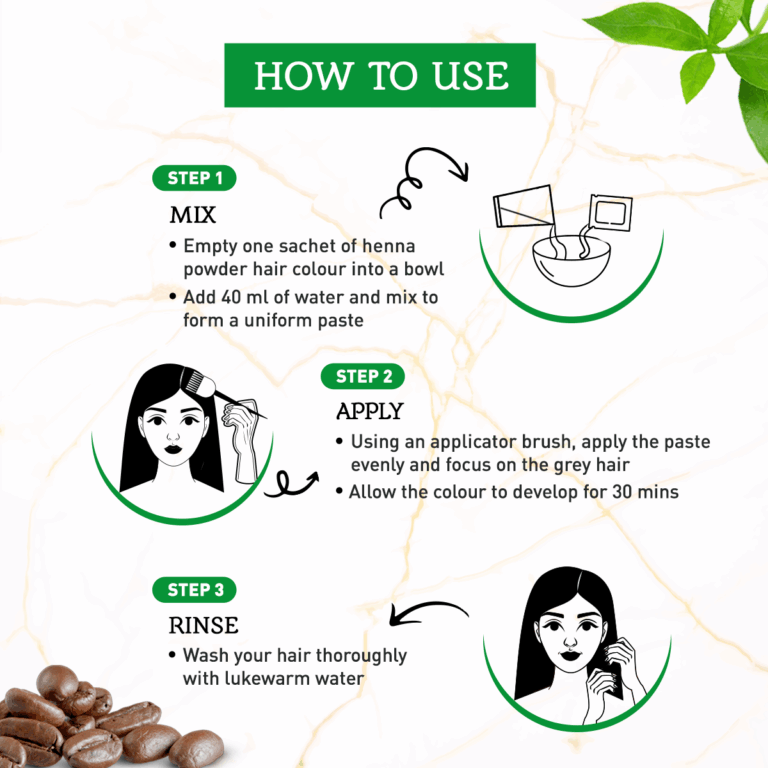 HOW TO USE

STEP 1

MIX

• Empty one sachet of henna powder hair colour into a bowl

• Add 40 ml of water and mix to form a uniform paste

STEP 2

APPLY

• Using an applicator brush, apply the paste evenly and focus on the grey hair

• Allow the colour to develop for 30 mins

STEP 3

RINSE

• Wash your hair thoroughly with lukewarm water