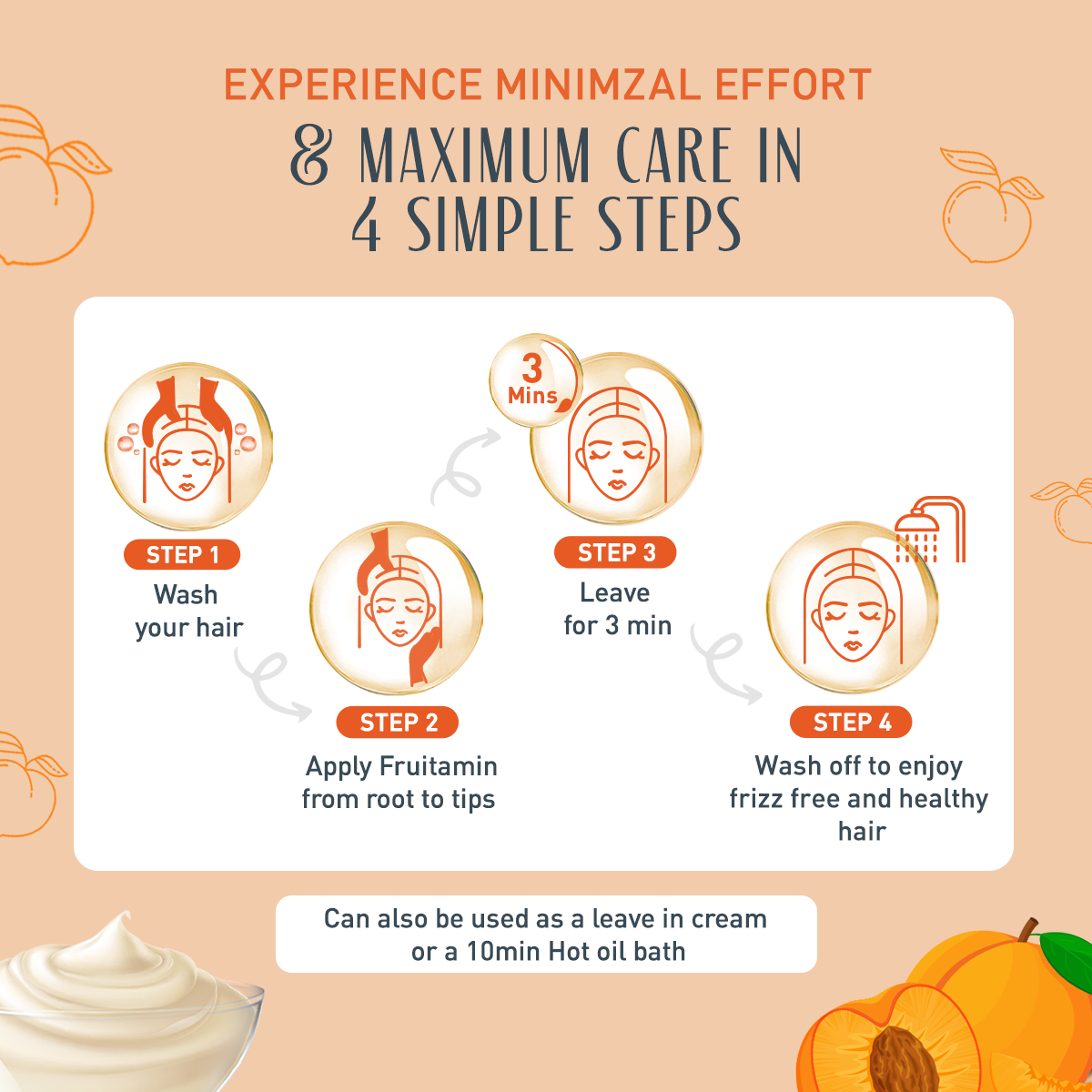 EXPERIENCE MINIMZAL EFFORT

& MAXIMUM CARE IN 4 SIMPLE STEPS

STEP 1
Wash your hair

STEP 2
Apply Fruitamin from root to tips

3 Mins

STEP 3
Leave for 3 min

STEP 4
Wash off to enjoy frizz free and healthy hair

Can also be used as a leave in cream or a 10min Hot oil bath