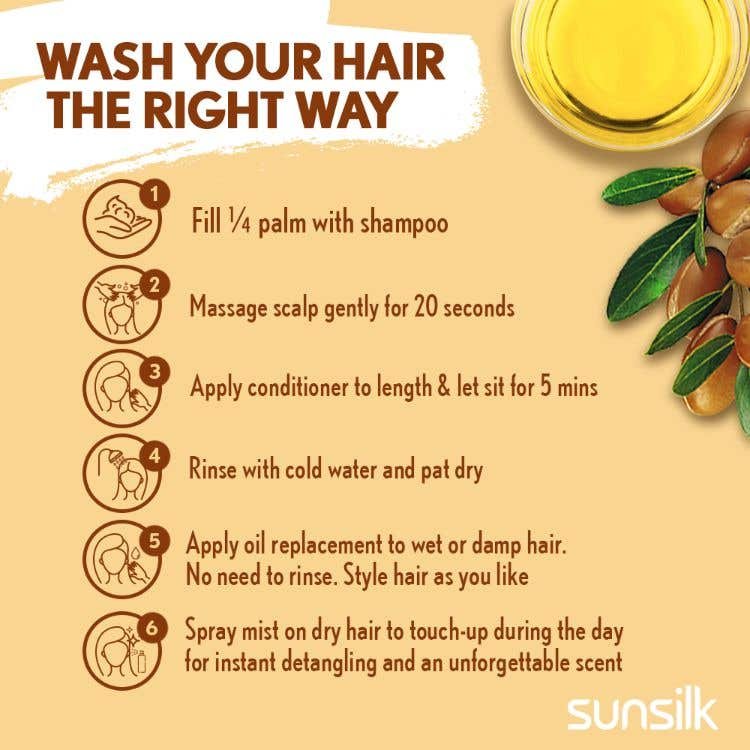 WASH YOUR HAIR THE RIGHT WAY

1 Fill ¼ palm with shampoo

2 Massage scalp gently for 20 seconds

3 Apply conditioner to length & let sit for 5 mins

4 Rinse with cold water and pat dry

5 Apply oil replacement to wet or damp hair. No need to rinse. Style hair as you like

6 Spray mist on dry hair to touch-up during the day for instant detangling and an unforgettable scent

sunsilk